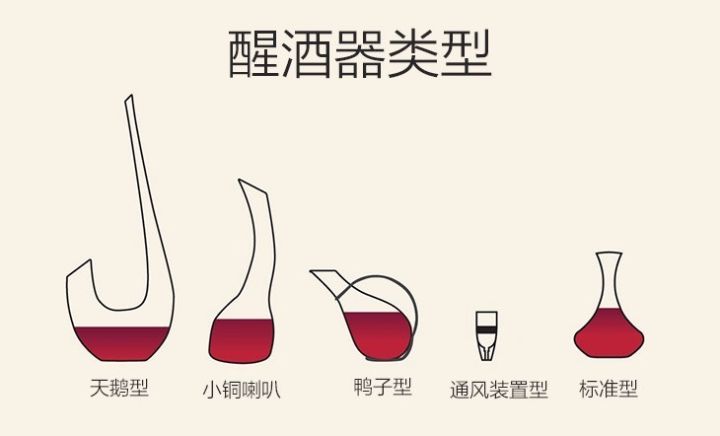 醒酒器类型

天鹅型

小铜喇叭

鸭子型

通风装置型

标准型